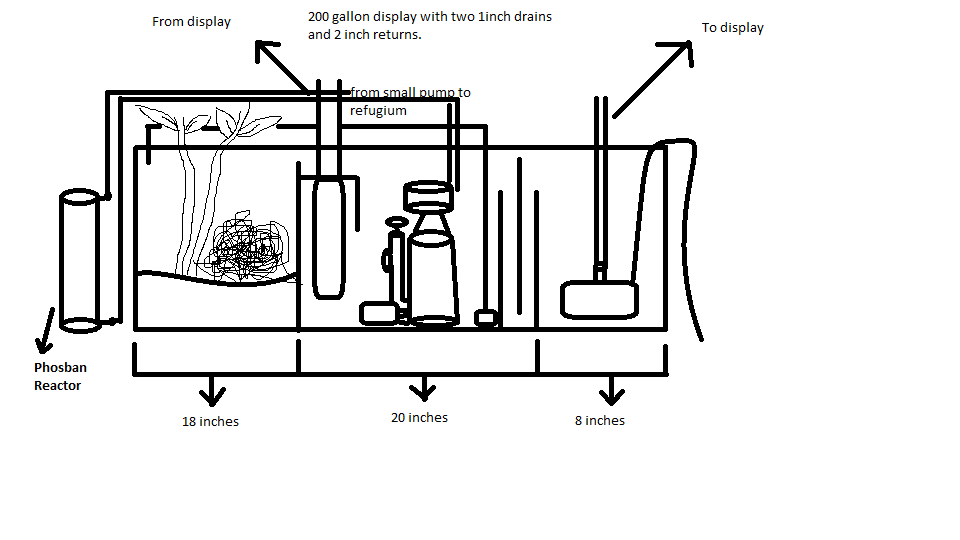 From display

200 gallon display with two 1inch drains and 2 inch returns.

To display

from small pump to refugium

Phosban Reactor

18 inches

20 inches

8 inches